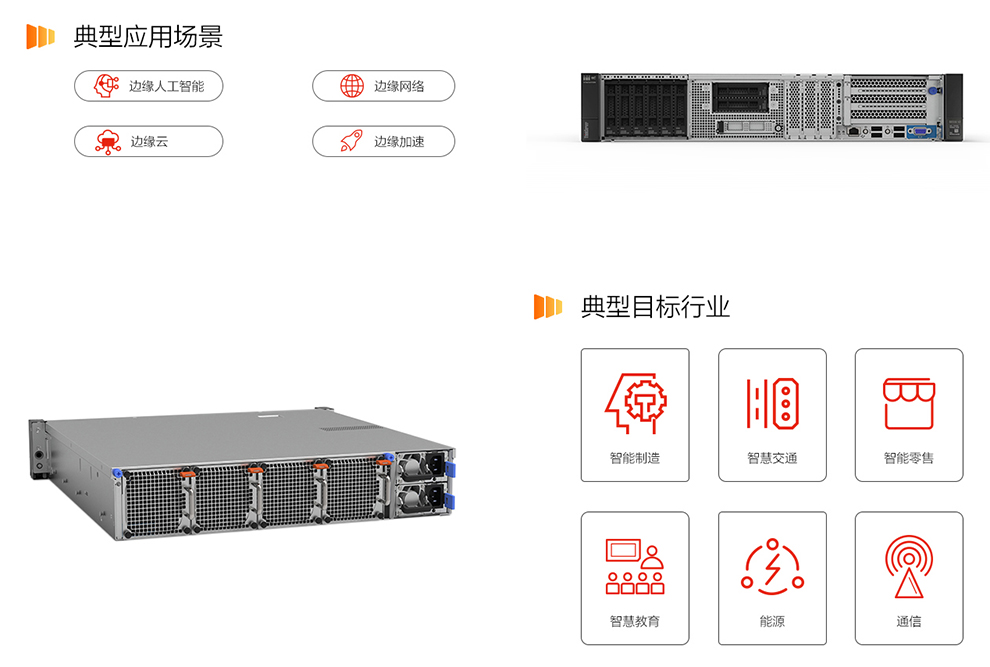 典型应用场景

边缘人工智能

边缘网络

边缘云

边缘加速

典型目标行业

智能制造

智慧交通

智能零售

智慧教育

能源

通信